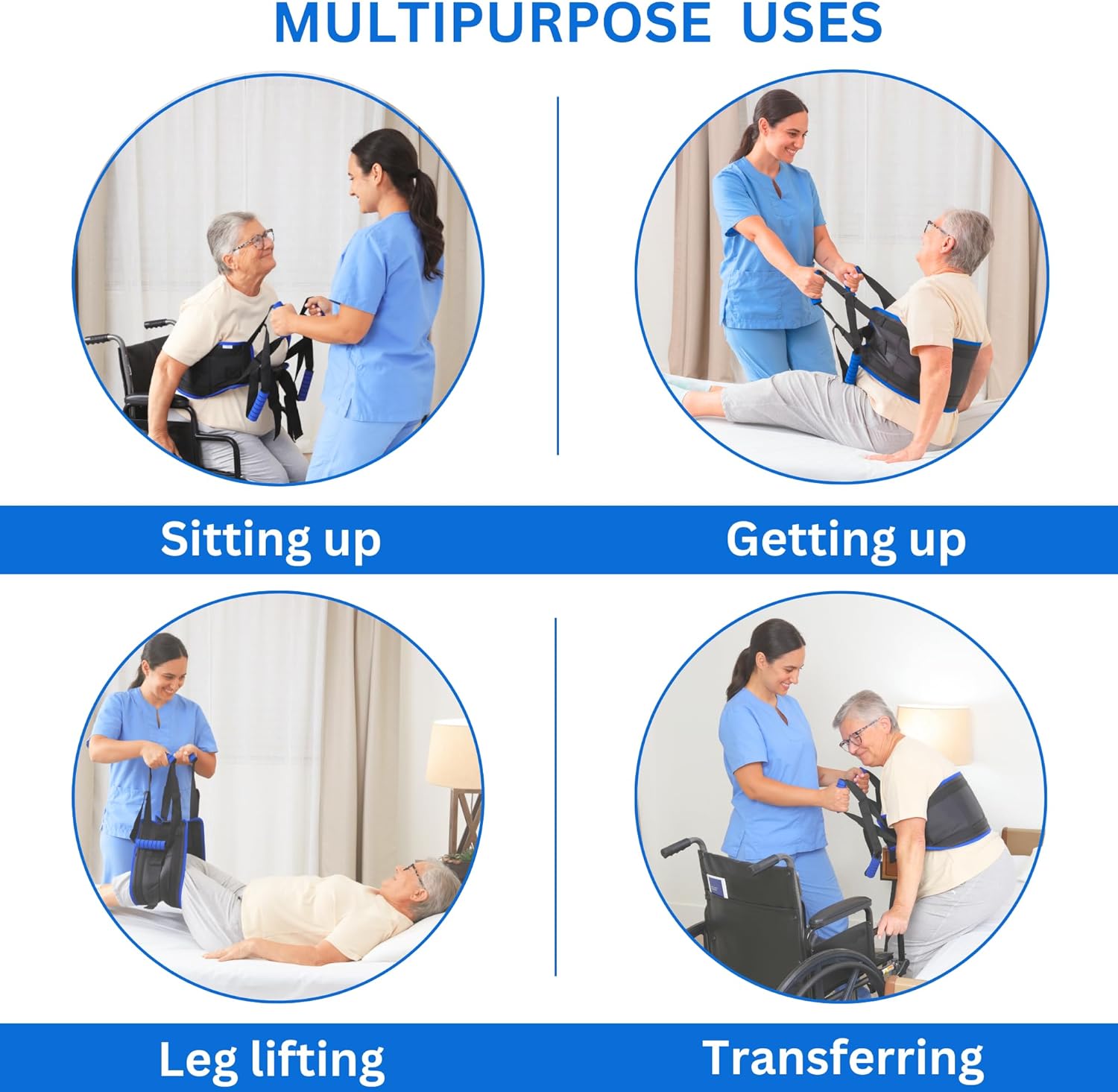 MULTIPURPOSE USES

Sitting up

Getting up

Leg lifting

Transferring